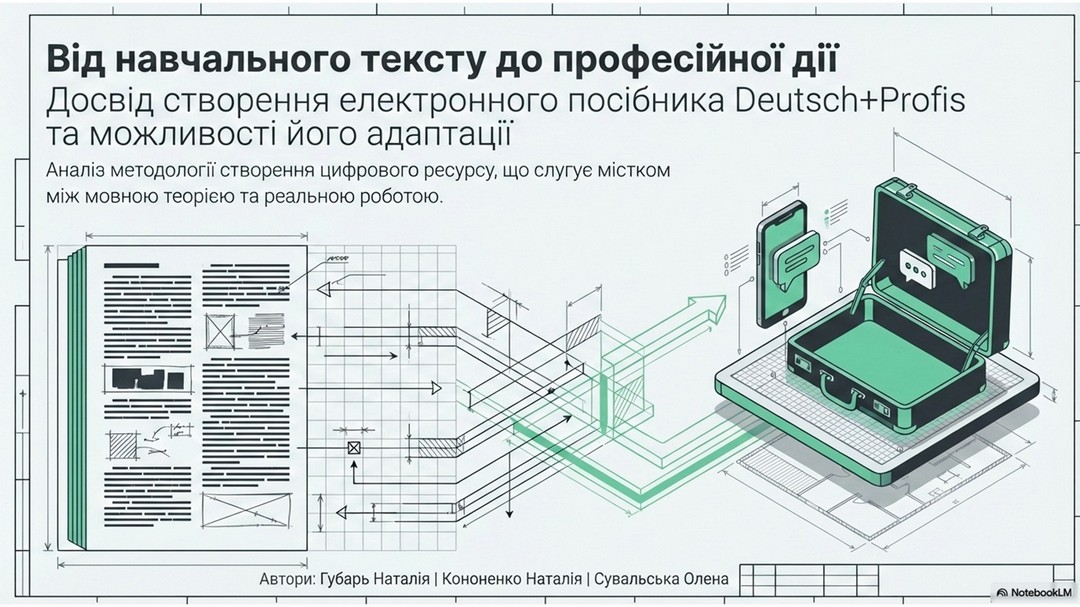 Від навчального тексту до професійної дії
Досвід створення електронного посібника Deutsch+Profis та можливості його адаптації

Аналіз методології створення цифрового ресурсу, що слугує містком між мовною теорією та реальною роботою.

Автори: Губарь Наталія | Кононенко Наталія | Сувальська Олена

NotebookLM